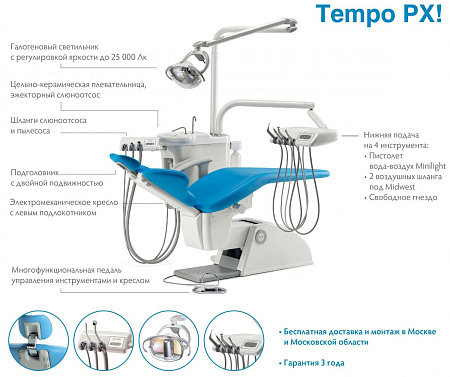 Tempo PX!

Галогеновый светильник с регулировкой яркости до 25 000 Лк

Цельно-керамическая плевательница, эжекторный слюноотсос

Шланги слюноотсоса и пылесоса

Подголовник с двойной подвижностью

Электромеханическое кресло с левым подлокотником

Многофункциональная педаль управления инструментами и креслом

Нижняя подача на 4 инструмента:
• Пистолет вода-воздух Minilight
• 2 воздушных шланга под Midwest
• Свободное гнездо

• Бесплатная доставка и монтаж в Москве и Московской области

• Гарантия 3 года